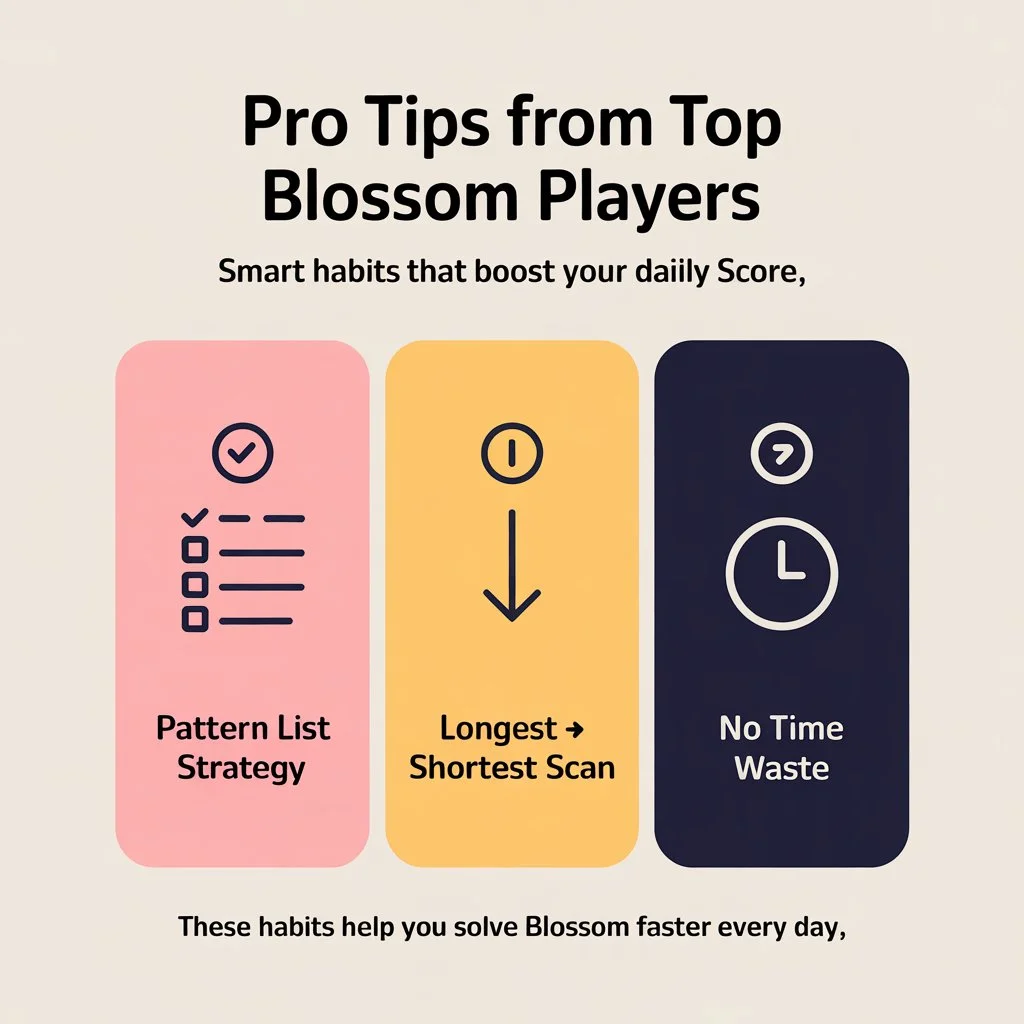 Pro Tips from Top Blossom Players

Smart habits that boost your daiily Score,

Pattern List Strategy

Longest → Shortest Scan

No Time Waste

These habits help you solve Blossom faster every day,